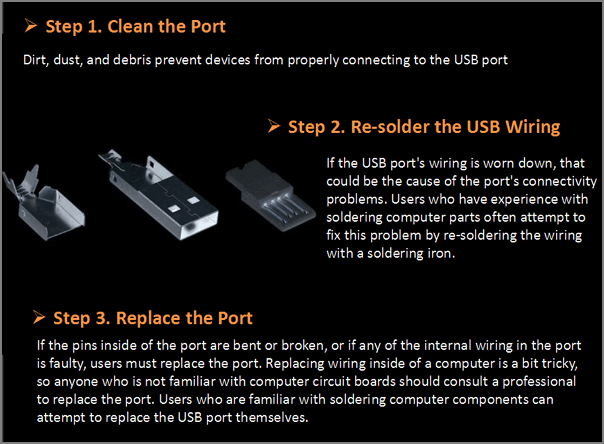 ➢ Step 1. Clean the Port

Dirt, dust, and debris prevent devices from properly connecting to the USB port

➢ Step 2. Re-solder the USB Wiring

If the USB port's wiring is worn down, that could be the cause of the port's connectivity problems. Users who have experience with soldering computer parts often attempt to fix this problem by re-soldering the wiring with a soldering iron.

➢ Step 3. Replace the Port

If the pins inside of the port are bent or broken, or if any of the internal wiring in the port is faulty, users must replace the port. Replacing wiring inside of a computer is a bit tricky, so anyone who is not familiar with computer circuit boards should consult a professional to replace the port. Users who are familiar with soldering computer components can attempt to replace the USB port themselves.