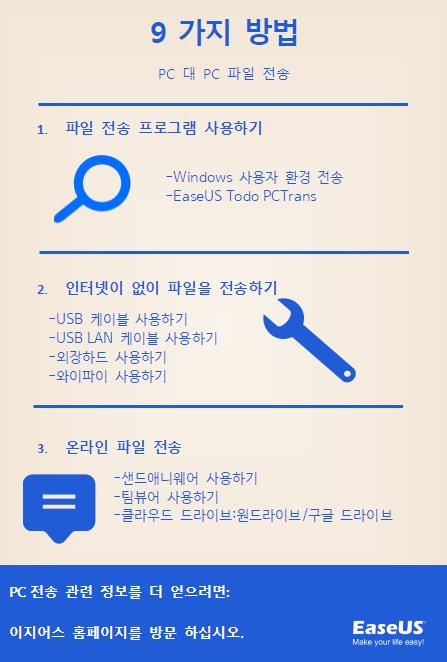 9 가지 방법

PC 대 PC 파일 전송

1. 파일 전송 프로그램 사용하기

-Windows 사용자 환경 전송
-EaseUS Todo PCTrans

2. 인터넷이 없이 파일을 전송하기

-USB 케이블 사용하기
-USB LAN 케이블 사용하기
-외장하드 사용하기
-와이파이 사용하기

3. 온라인 파일 전송

-샌드애니웨어 사용하기
-팀뷰어 사용하기
-클라우드 드라이브:원드라이브/구글 드라이브

PC 전송 관련 정보를 더 얻으려면:

이지어스 홈페이지를 방문 하십시오.

EaseUS
Make your life easy!